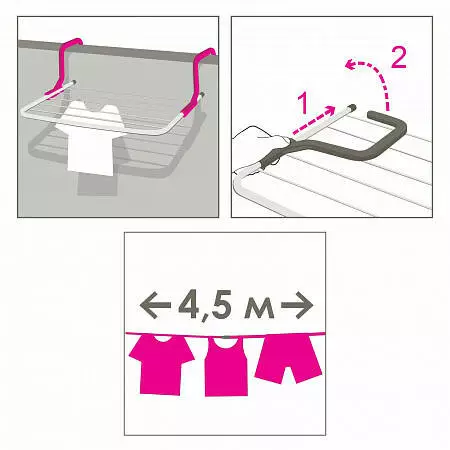 2
1

4,5 м